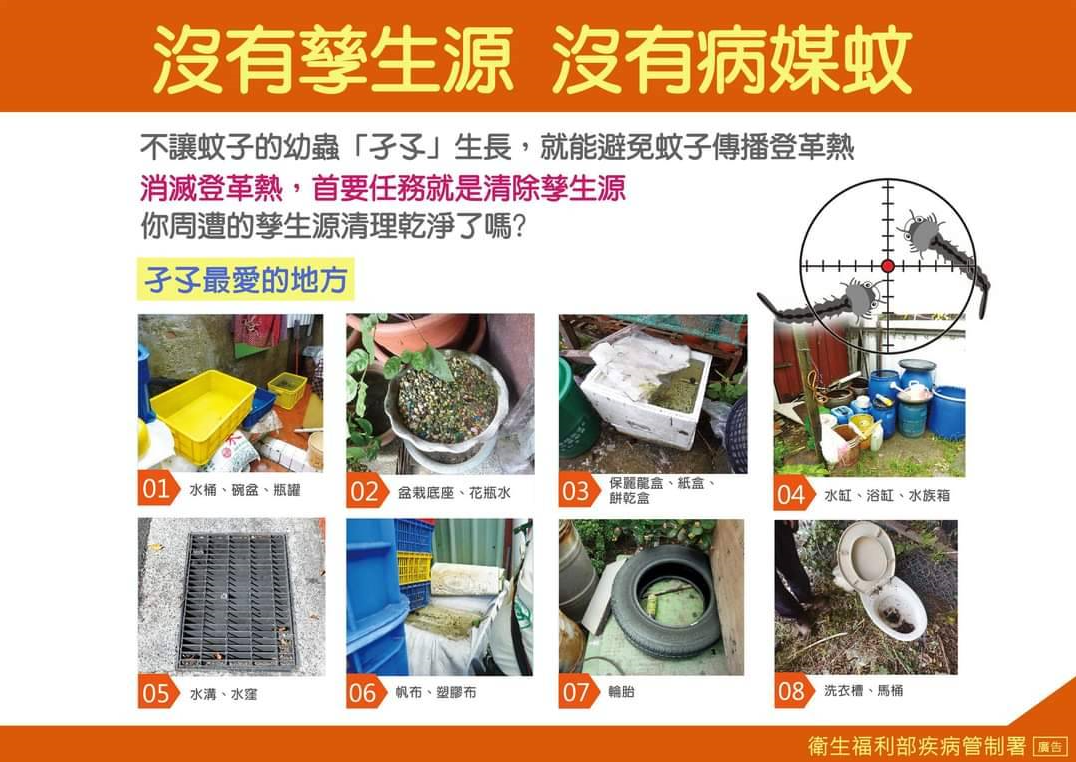 沒有孳生源 沒有病媒蚊

不讓蚊子的幼蟲「孑孓」生長，就能避免蚊子傳播登革熱
消滅登革熱，首要任務就是清除孳生源
你周遭的孳生源清理乾淨了嗎？

孑孓最愛的地方

01 水桶、碗盆、瓶罐

02 盆栽底座、花瓶水

03 保麗龍盒、紙盒、餅乾盒

04 水缸、浴缸、水族箱

05 水溝、水窪

06 帆布、塑膠布

07 輪胎

08 洗衣槽、馬桶

衛生福利部疾病管制署 廣告